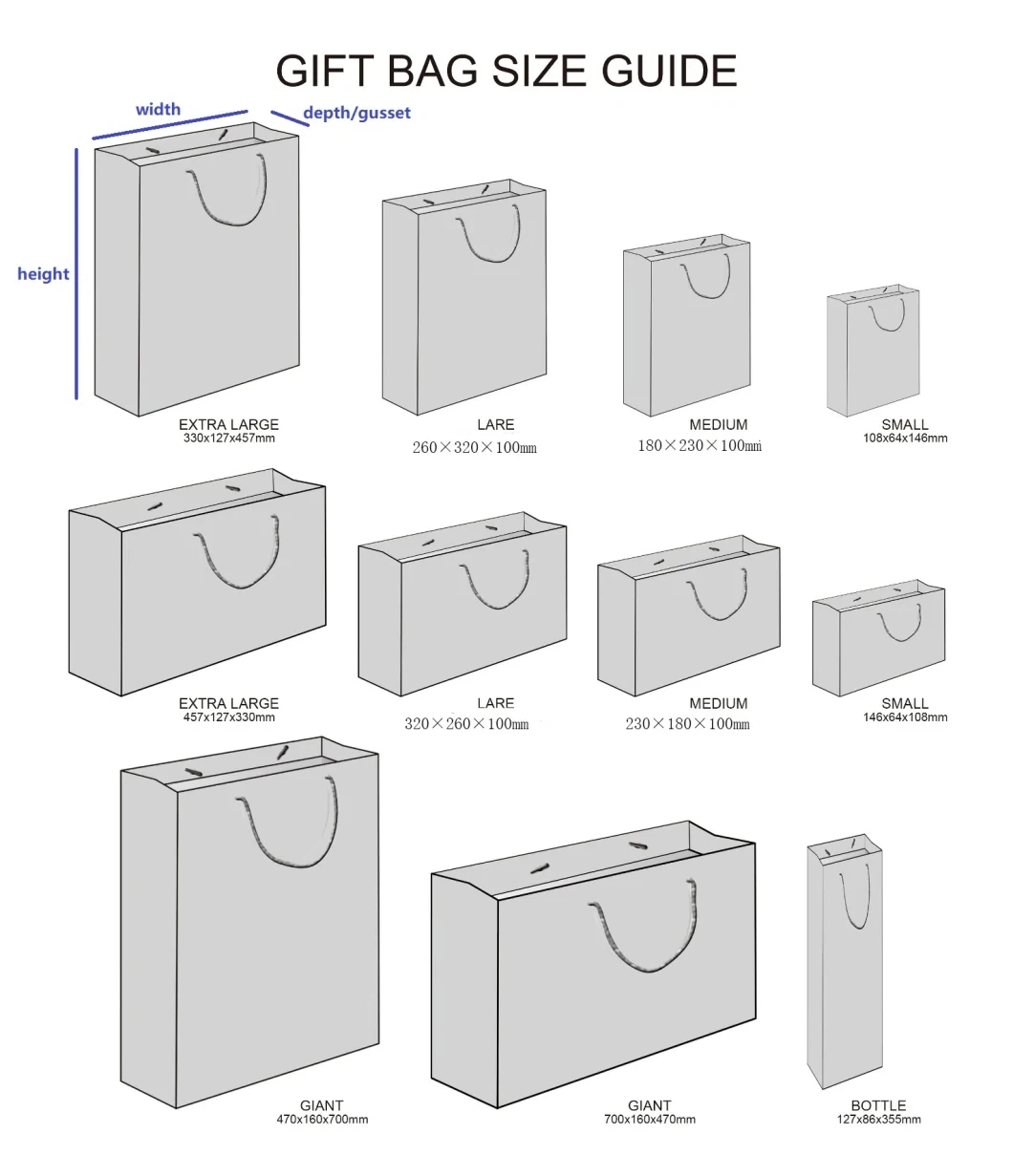 GIFT BAG SIZE GUIDE

width

depth/gusset

height

EXTRA LARGE
330x127x457mm

LARE
260×320×100mm

MEDIUM
180×230×100mm

SMALL
108x64x146mm

EXTRA LARGE
457x127x330mm

LARE
320×260×100mm

MEDIUM
230×180×100mm

SMALL
146x64x108mm

GIANT
470x160x700mm

GIANT
700x160x470mm

BOTTLE
127x86x355mm